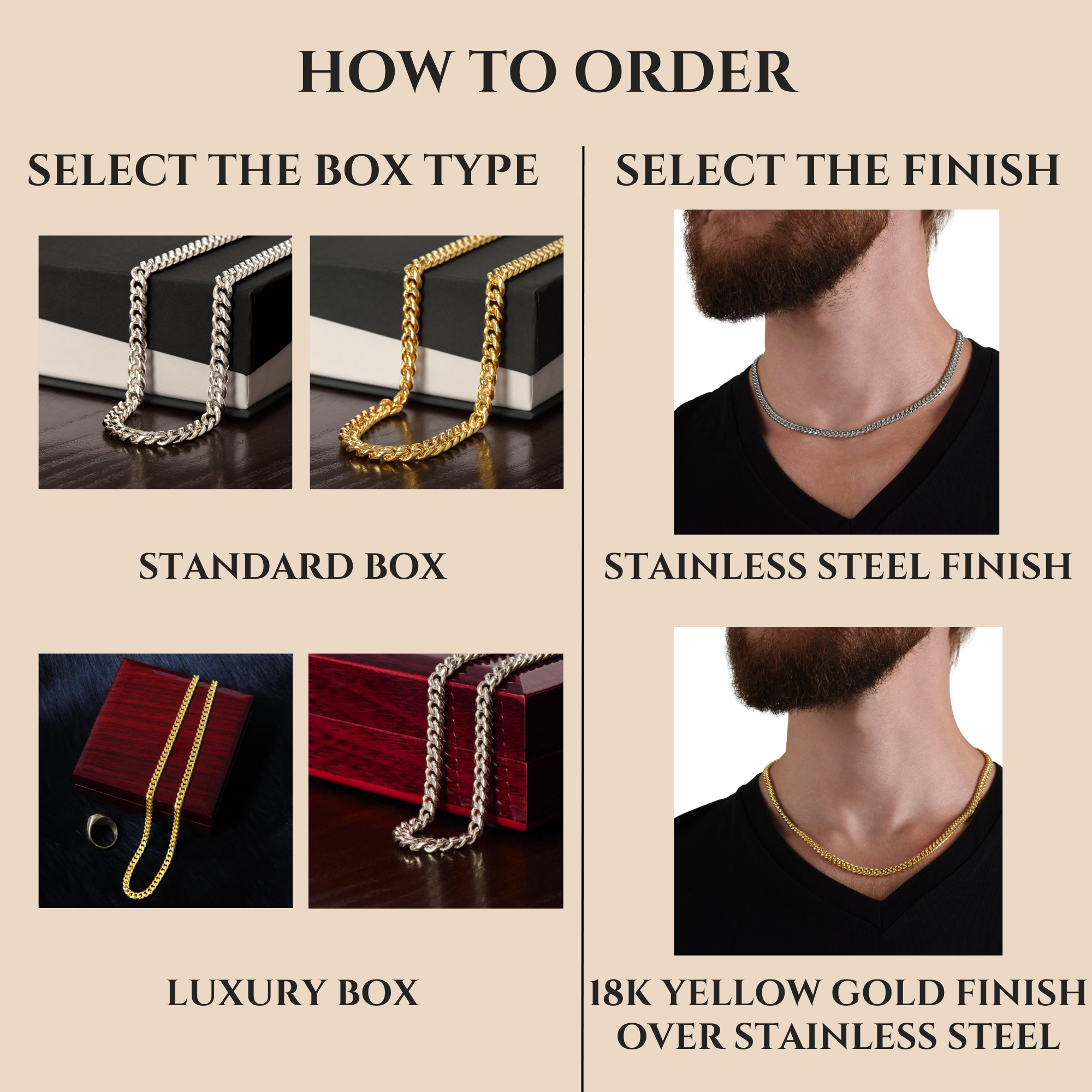 HOW TO ORDER

SELECT THE BOX TYPE

STANDARD BOX

LUXURY BOX

SELECT THE FINISH

STAINLESS STEEL FINISH

18K YELLOW GOLD FINISH OVER STAINLESS STEEL